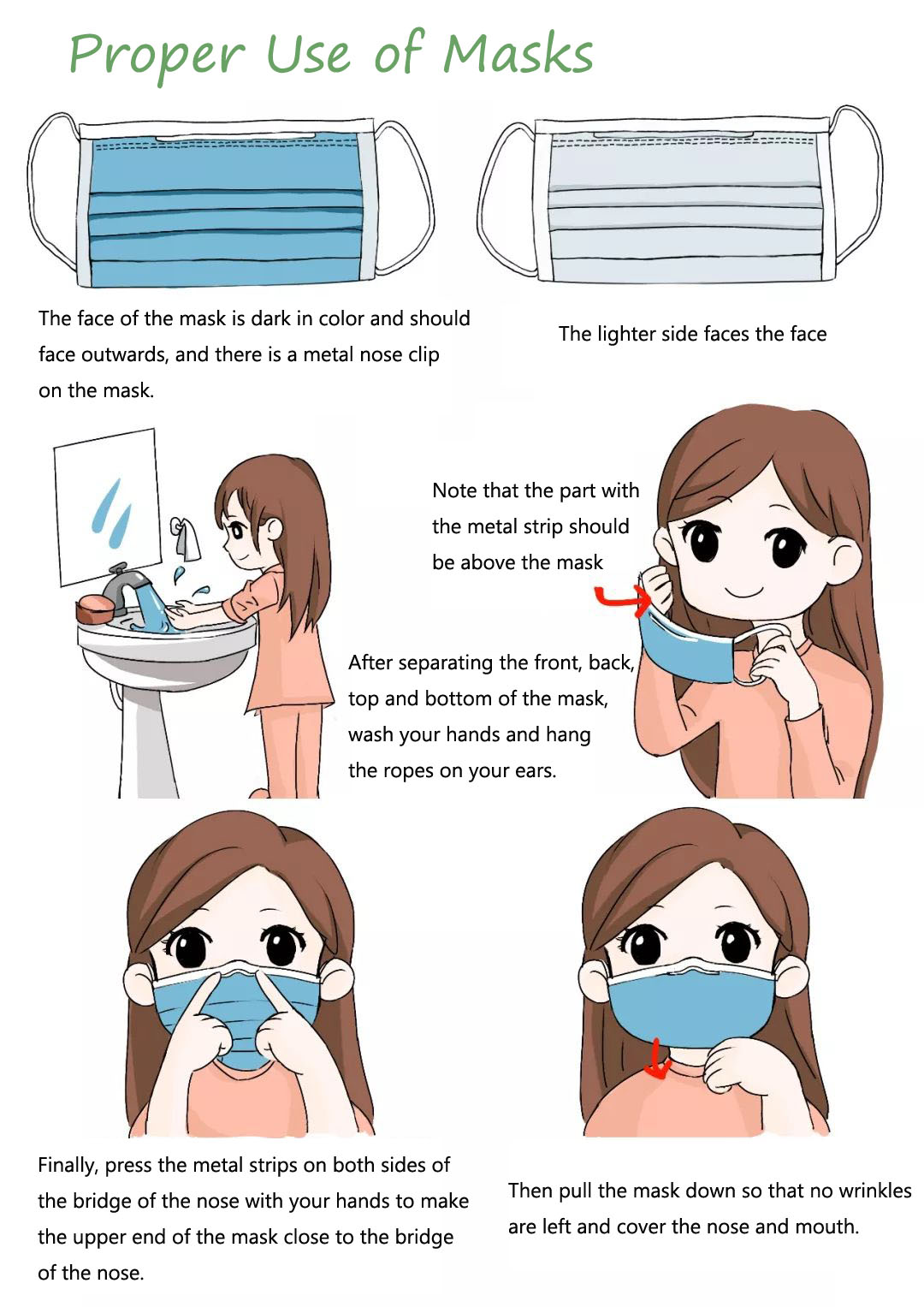 Proper Use of Masks

The face of the mask is dark in color and should face outwards, and there is a metal nose clip on the mask.

The lighter side faces the face

Note that the part with the metal strip should be above the mask

After separating the front, back, top and bottom of the mask, wash your hands and hang the ropes on your ears.

Finally, press the metal strips on both sides of the bridge of the nose with your hands to make the upper end of the mask close to the bridge of the nose.

Then pull the mask down so that no wrinkles are left and cover the nose and mouth.